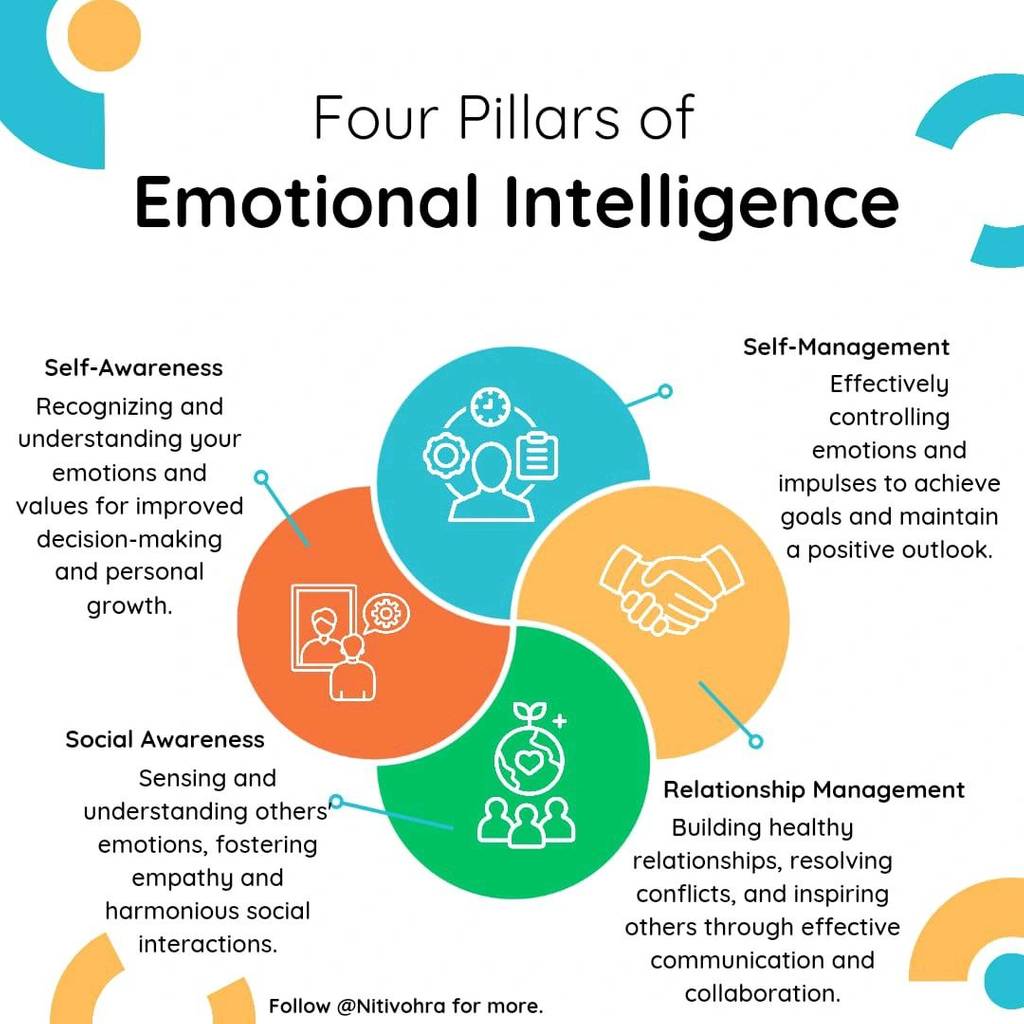 Four Pillars of
Emotional Intelligence

Self-Awareness
Recognizing and understanding your emotions and values for improved decision-making and personal growth.

Self-Management
Effectively controlling emotions and impulses to achieve goals and maintain a positive outlook.

Social Awareness
Sensing and understanding others' emotions, fostering empathy and harmonious social interactions.

Relationship Management
Building healthy relationships, resolving conflicts, and inspiring others through effective communication and collaboration.

Follow @Nitivohra for more.